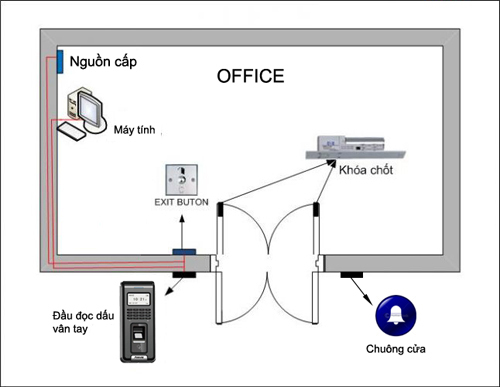 Nguồn cấp

OFFICE

Máy tính

Khóa chốt

EXIT BUTON

Đầu đọc dấu vân tay

Chuông cửa